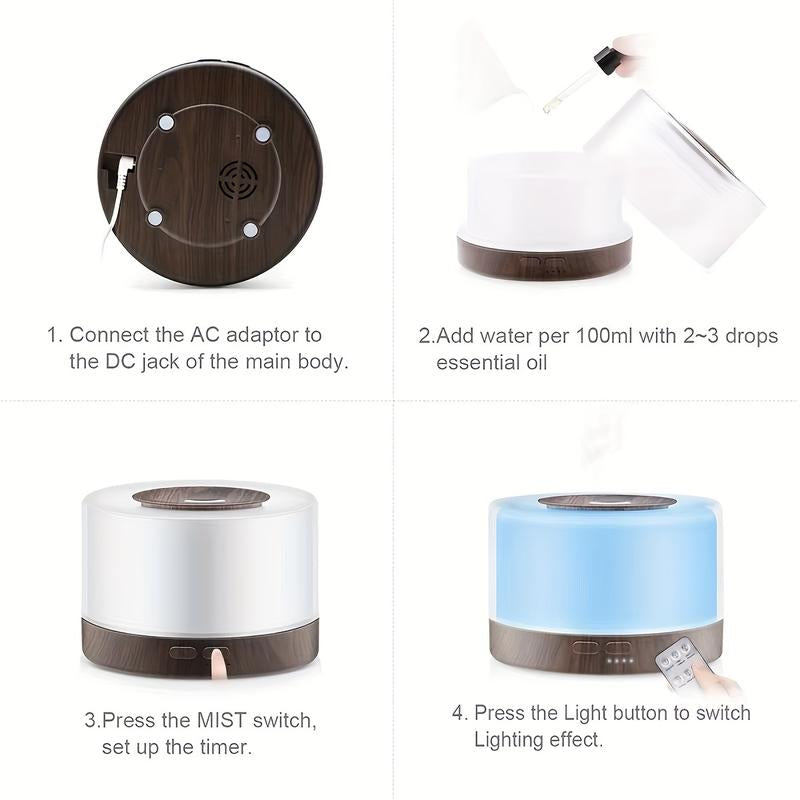 1. Connect the AC adaptor to the DC jack of the main body.

2.Add water per 100ml with 2~3 drops essential oil

3.Press the MIST switch, set up the timer.

4. Press the Light button to switch Lighting effect.